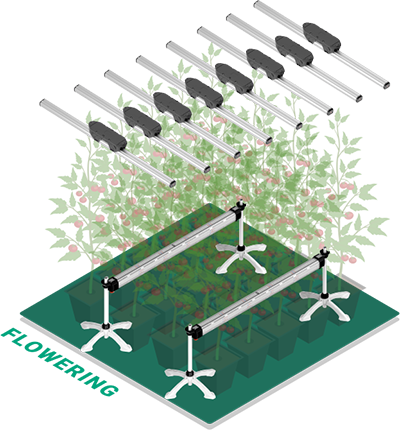 FLOWERING