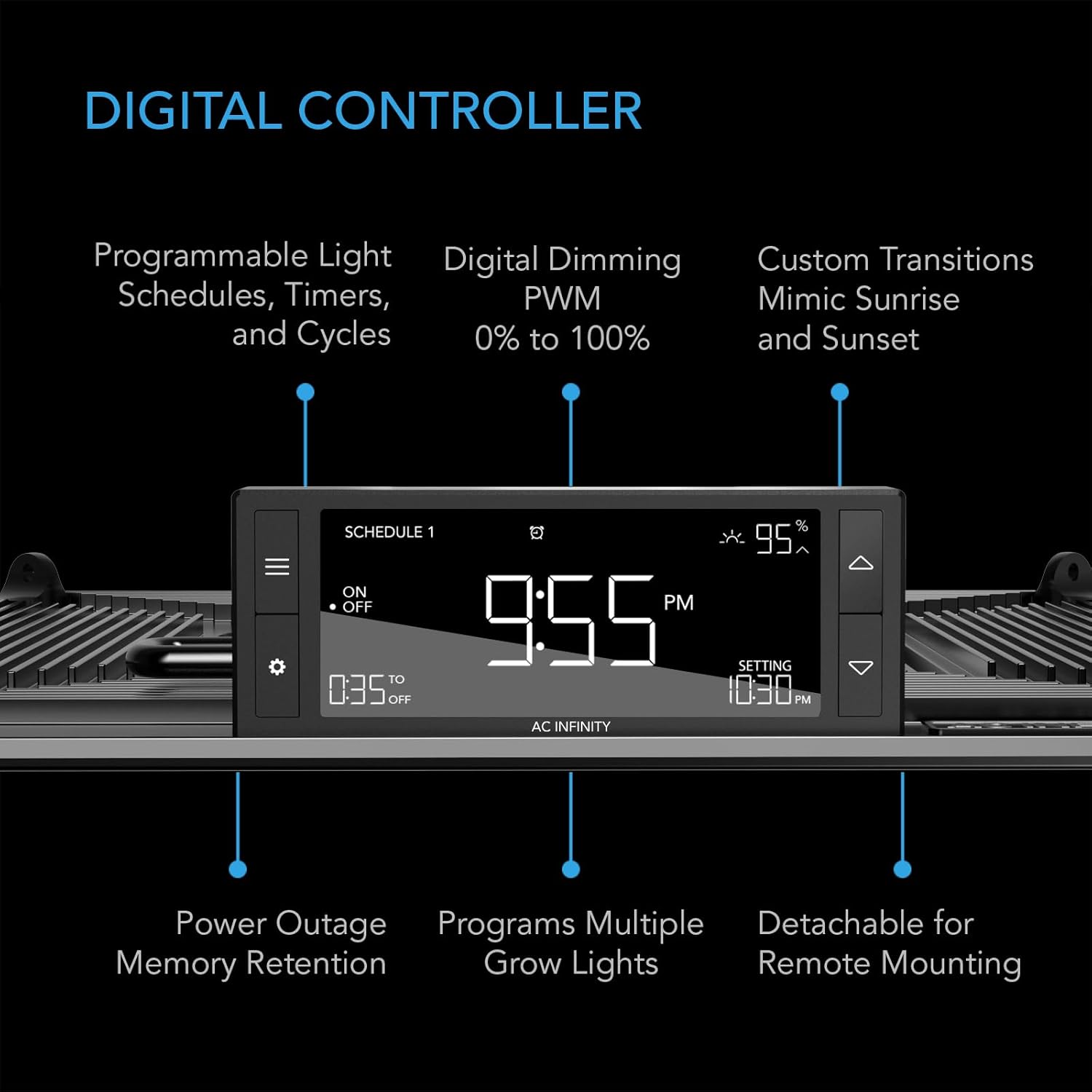 DIGITAL CONTROLLER

Programmable Light Schedules, Timers, and Cycles

Digital Dimming PWM 0% to 100%

Custom Transitions Mimic Sunrise and Sunset

SCHEDULE 1

95 %

ON
OFF

9:55 PM

0:35 TO OFF

SETTING
10:30 PM

AC INFINITY

Power Outage Memory Retention

Programs Multiple Grow Lights

Detachable for Remote Mounting