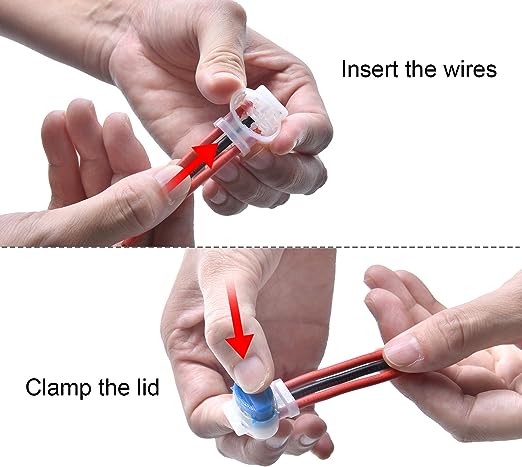 Insert the wires

Clamp the lid